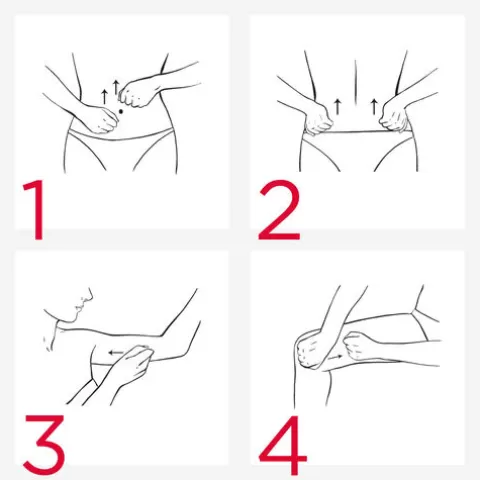 1

2

3

4